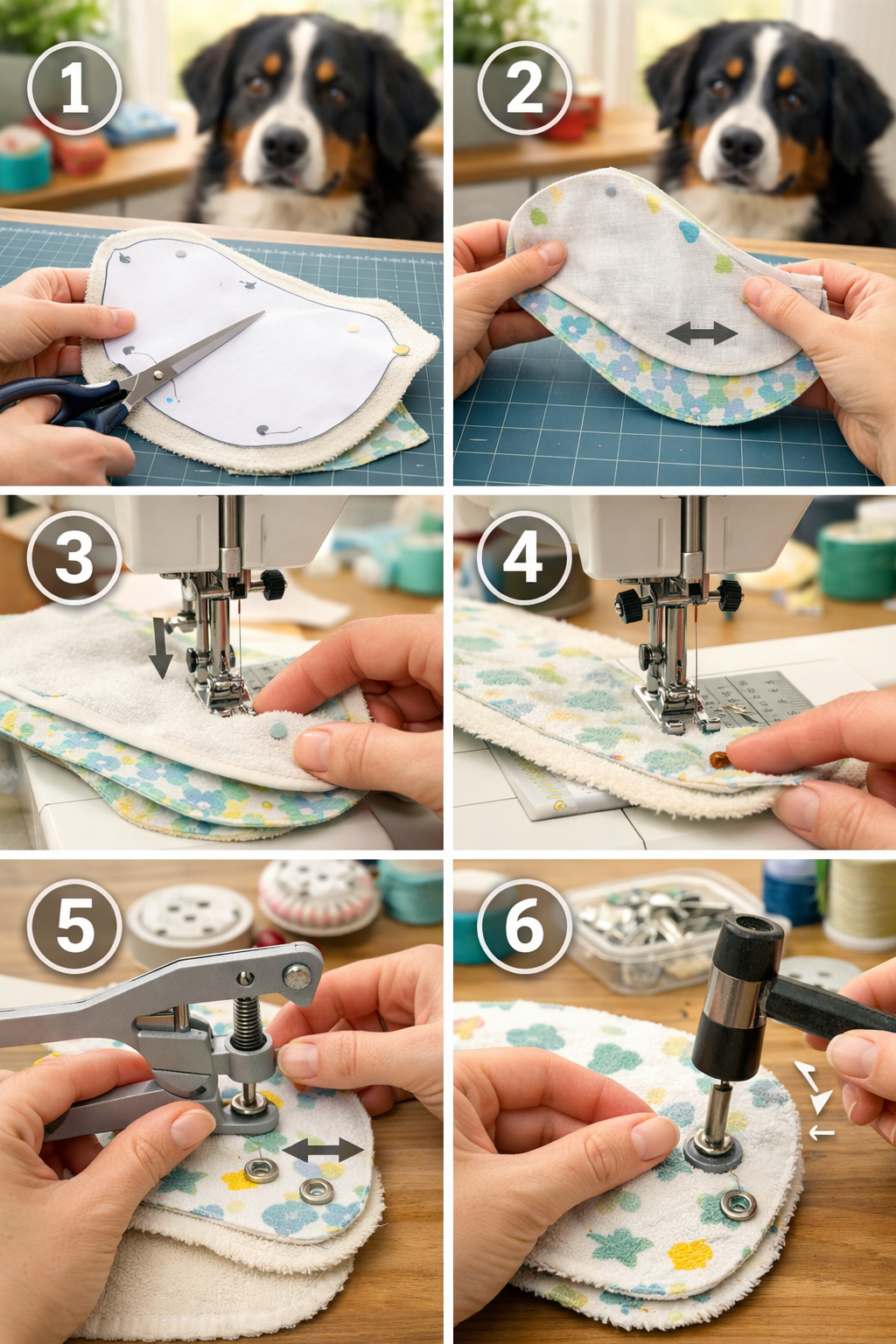 1

2

3

4

5

6